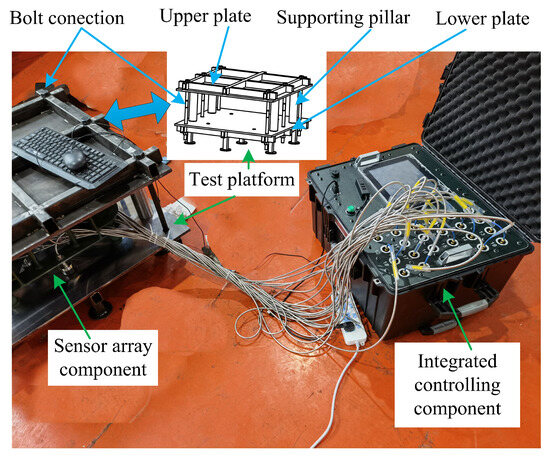 Bolt conection

Upper plate

Supporting pillar

Lower plate

Test platform

Sensor array component

Integrated controlling component