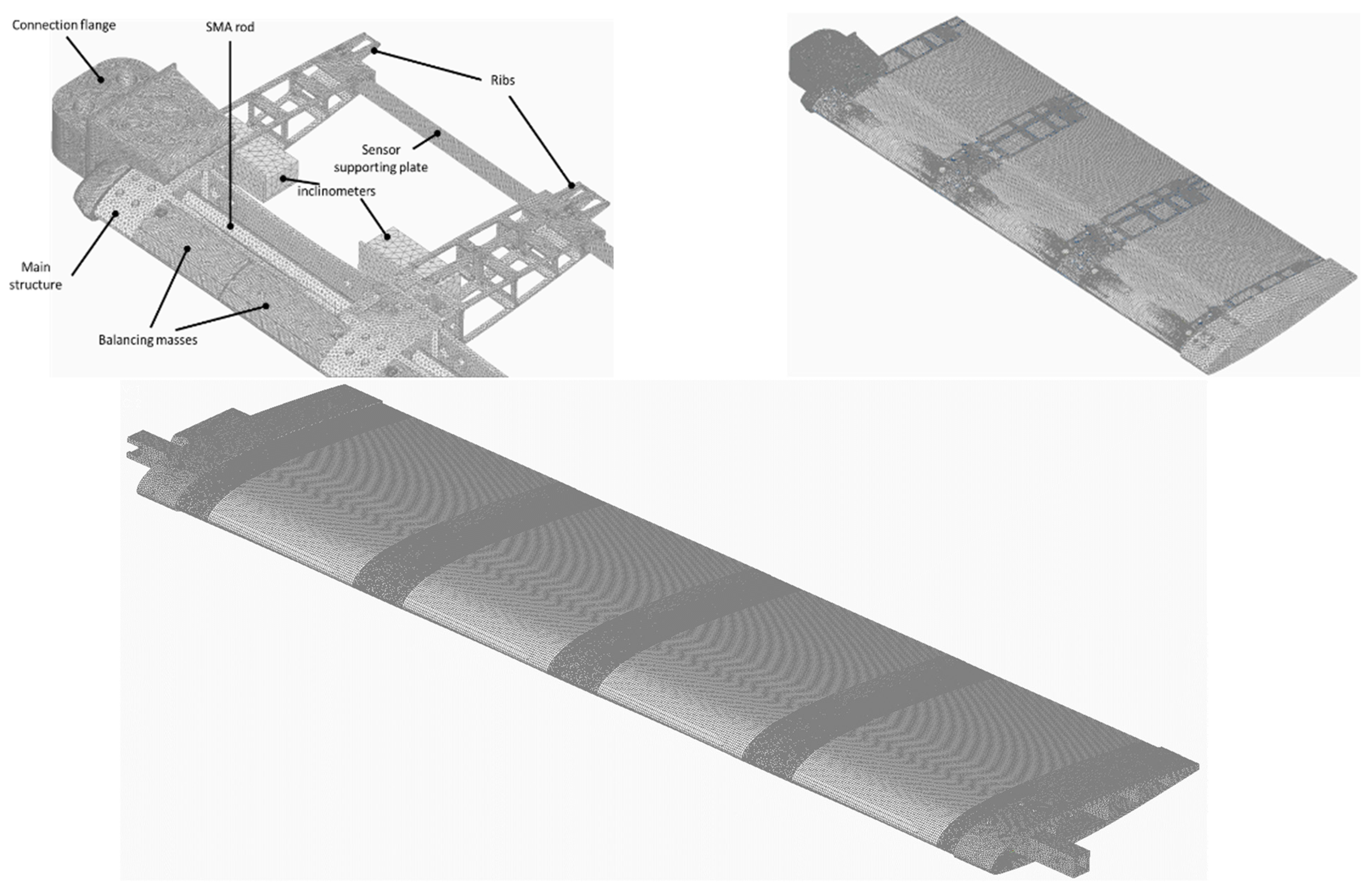 Connection flange

SMA rod

Ribs

Sensor supporting plate

inclinometers

Main structure

Balancing masses