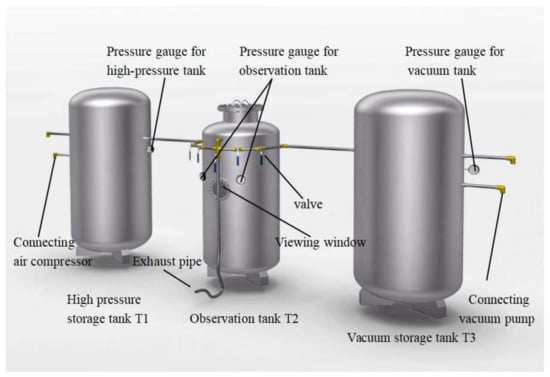 Pressure gauge for high-pressure tank

Pressure gauge for observation tank

Pressure gauge for vacuum tank

valve

Viewing window

Connecting air compressor

Exhaust pipe

High pressure storage tank T1

Observation tank T2

Connecting vacuum pump

Vacuum storage tank T3