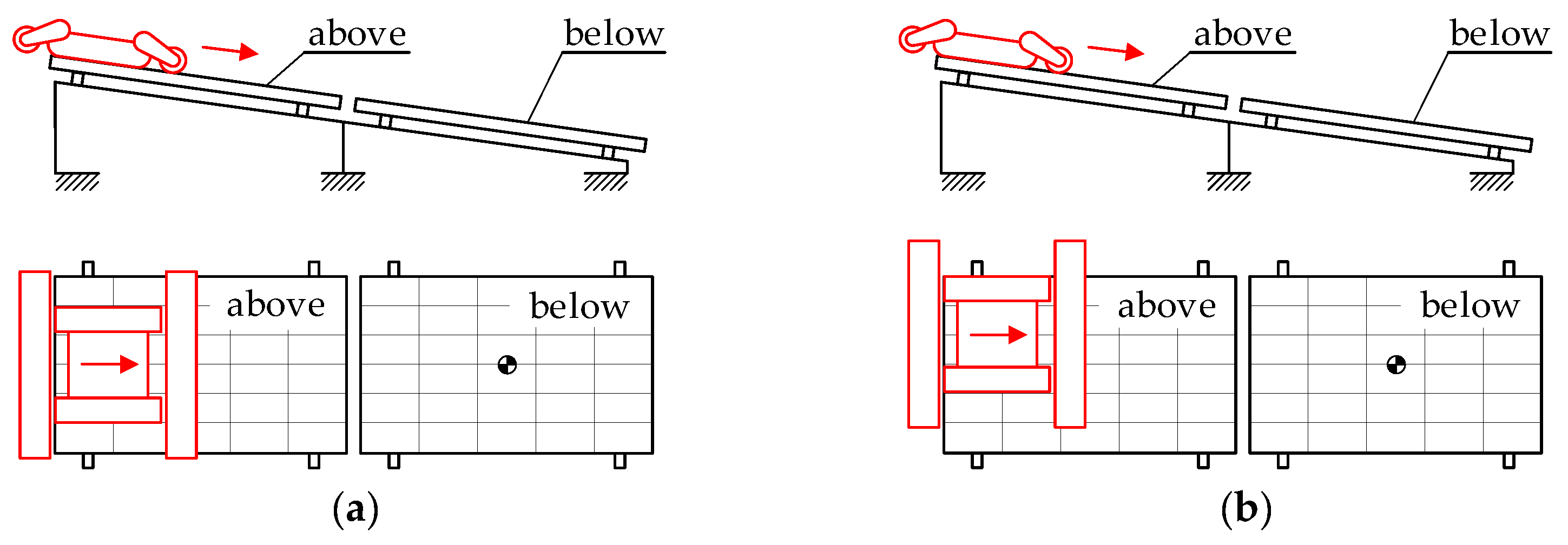 above

below

above

below

(a)

above

below

above

below

(b)