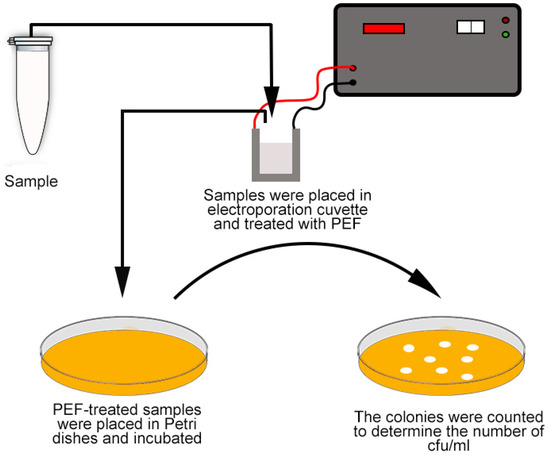 Sample

Samples were placed in electroporation cuvette and treated with PEF

PEF-treated samples were placed in Petri dishes and incubated

The colonies were counted to determine the number of cfu/ml