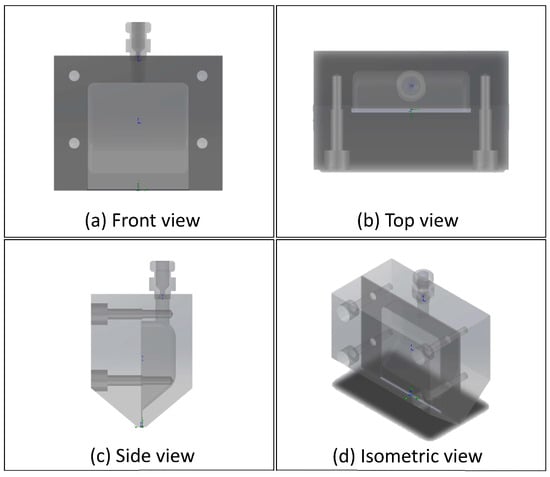 (a) Front view

(b) Top view

(c) Side view

(d) Isometric view