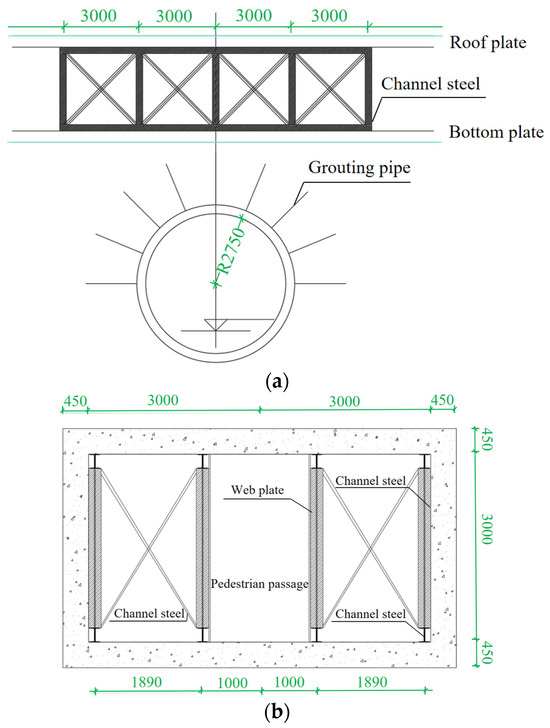 3000 3000 3000 3000

Roof plate

Channel steel

Bottom plate

Grouting pipe

R2750

(a)

450 3000 3000 450

450

3000

450

Web plate

Channel steel

Pedestrian passage

Channel steel

Channel steel

1890 1000 1000 1890

(b)