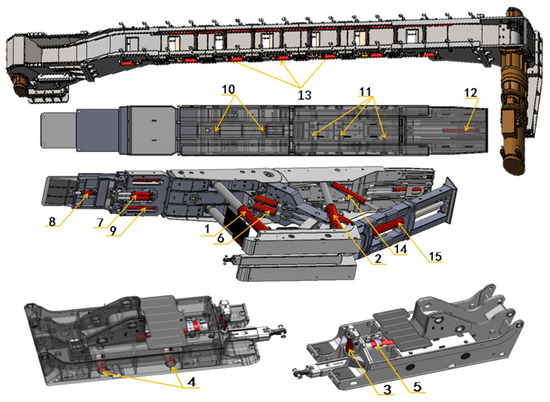 13
10
11
12
8
7
9
1
6
2
14
15
4
3
5