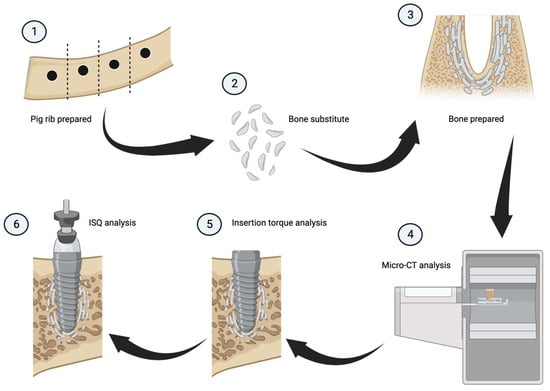 1

Pig rib prepared

2

Bone substitute

3

Bone prepared

4

Micro-CT analysis

5

Insertion torque analysis

6

ISQ analysis