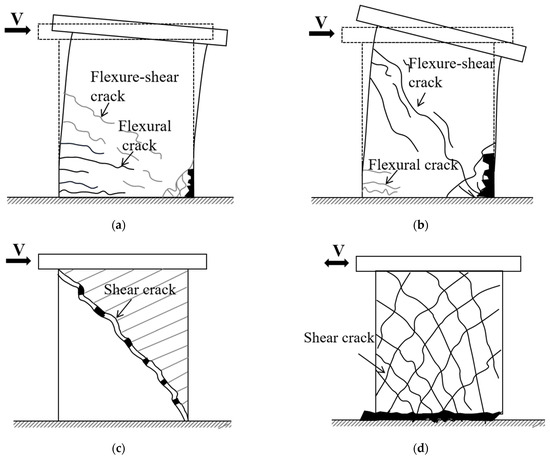 V

Flexure-shear crack

Flexural crack

(a)

V

Flexure-shear crack

Flexural crack

(b)

V

Shear crack

(c)

V

Shear crack

(d)