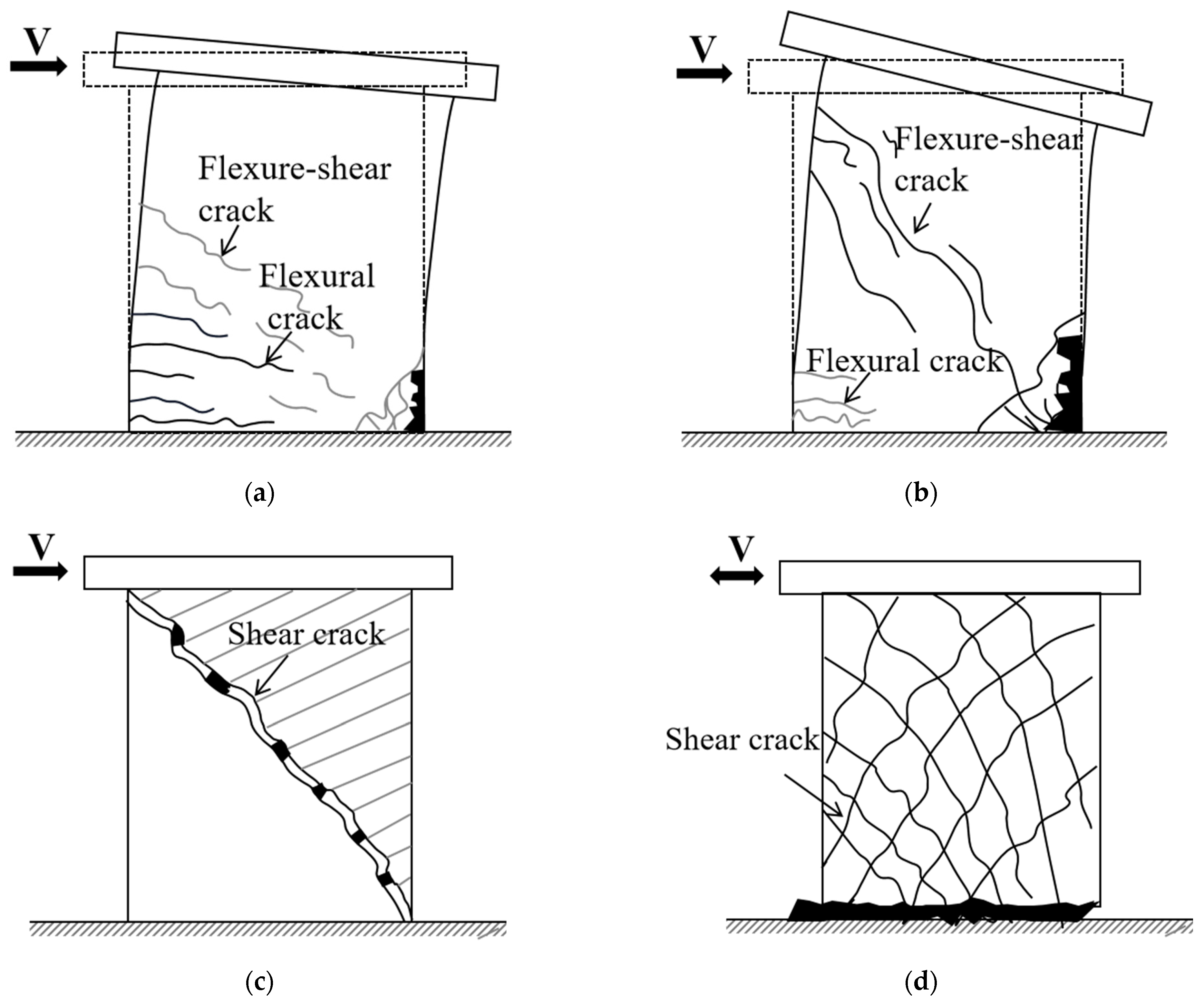 V

Flexure-shear crack

Flexural crack

(a)

V

Flexure-shear crack

Flexural crack

(b)

V

Shear crack

(c)

V

Shear crack

(d)