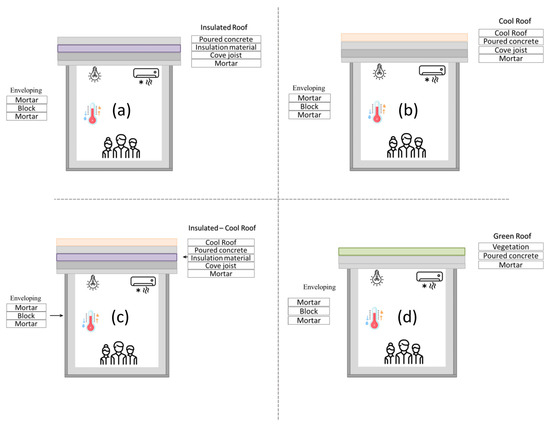 Insulated Roof
Poured concrete
Insulation material
Cove joist
Mortar

Enveloping
Mortar
Block
Mortar

(a)

Cool Roof
Cool Roof
Poured concrete
Cove joist
Mortar

Enveloping
Mortar
Block
Mortar

(b)

Insulated – Cool Roof
Cool Roof
Poured concrete
Insulation material
Cove joist
Mortar

Enveloping
Mortar
Block
Mortar

(c)

Green Roof
Vegetation
Poured concrete
Mortar

Enveloping
Mortar
Block
Mortar

(d)