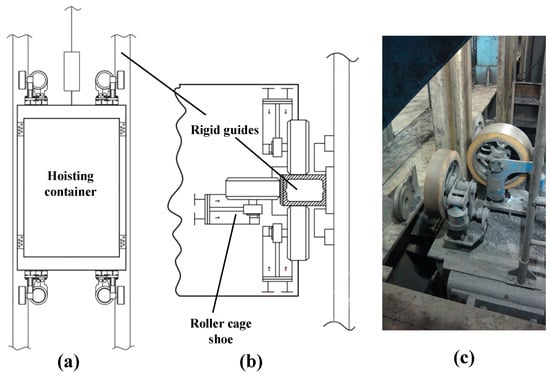 Hoisting container

Rigid guides

Roller cage shoe

(a)

(b)

(c)