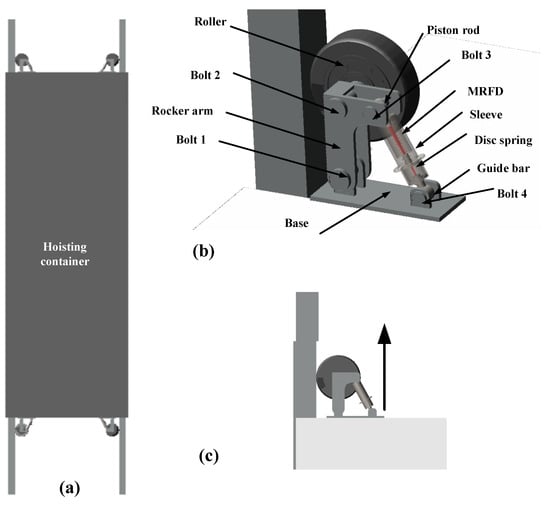 Hoisting container

(a)

Roller
Bolt 2
Rocker arm
Bolt 1
Base
Piston rod
Bolt 3
MRFD
Sleeve
Disc spring
Guide bar
Bolt 4

(b)

(c)