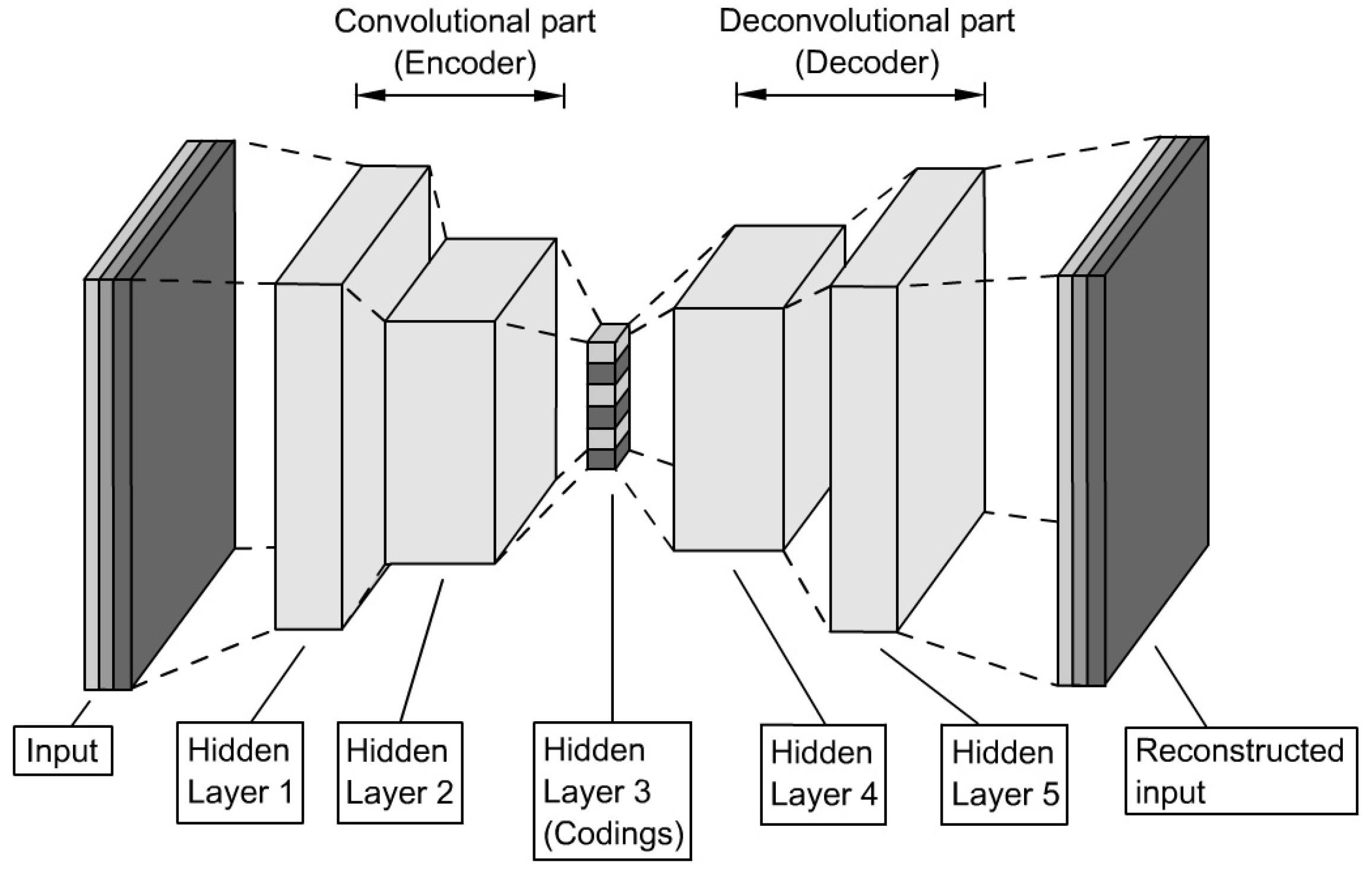 Convolutional part
(Encoder)

Deconvolutional part
(Decoder)

Input

Hidden Layer 1

Hidden Layer 2

Hidden Layer 3 (Codings)

Hidden Layer 4

Hidden Layer 5

Reconstructed input