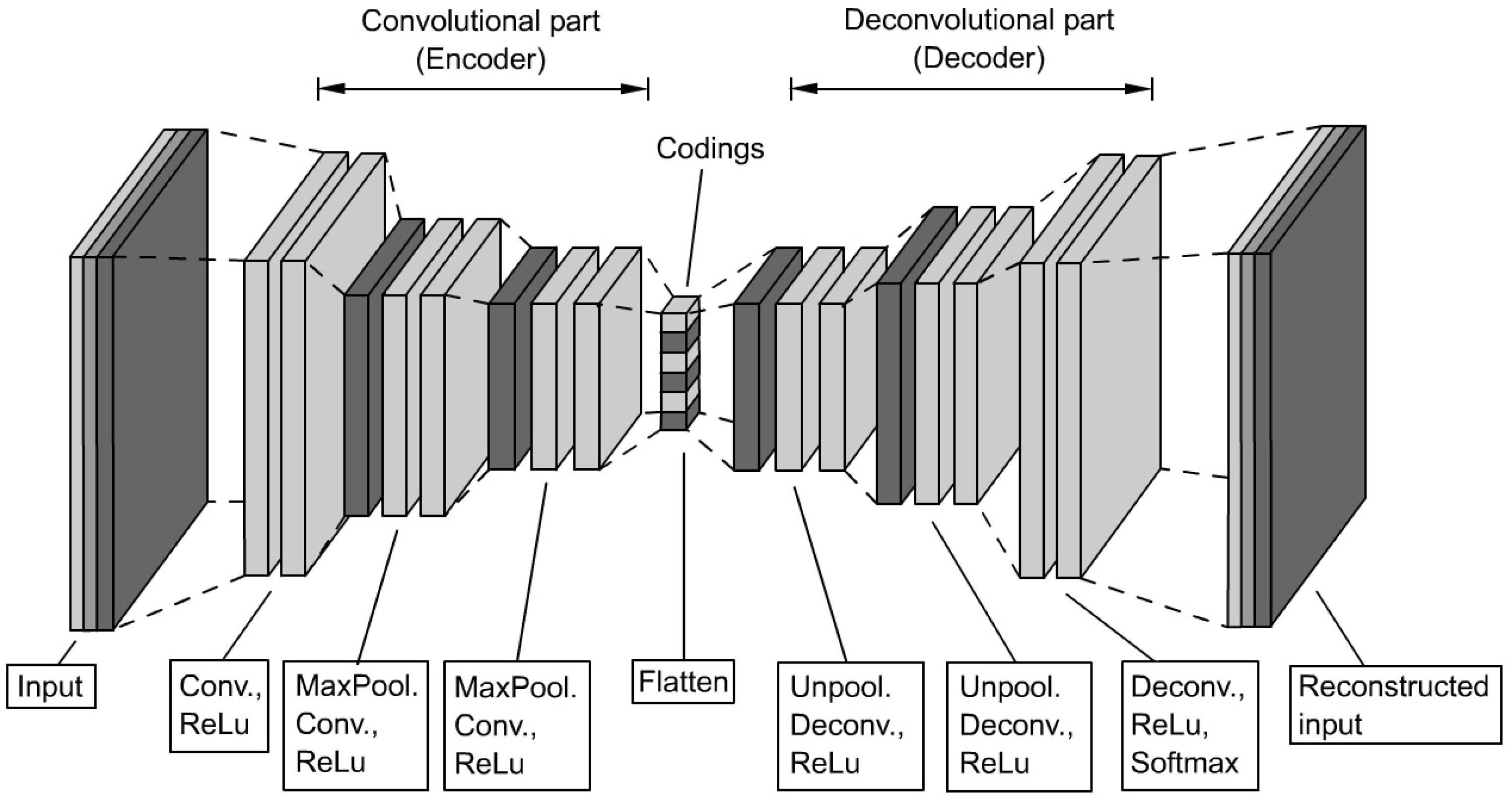 Convolutional part
(Encoder)

Deconvolutional part
(Decoder)

Codings

Input

Conv.,
ReLu

MaxPool.
Conv.,
ReLu

MaxPool.
Conv.,
ReLu

Flatten

Unpool.
Deconv.,
ReLu

Unpool.
Deconv.,
ReLu

Deconv.,
ReLu,
Softmax

Reconstructed
input