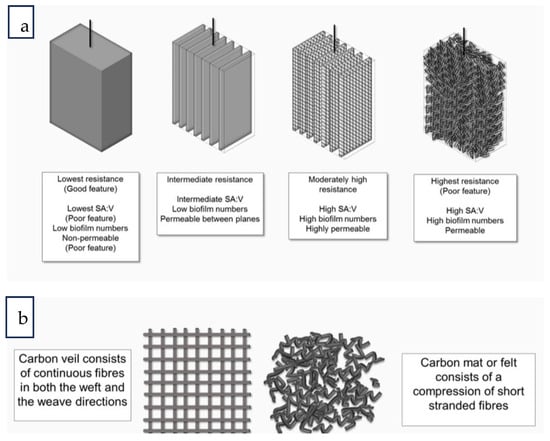 a

Lowest resistance
(Good feature)

Lowest SA:V
(Poor feature)
Low biofilm numbers
Non-permeable
(Poor feature)

Intermediate resistance

Intermediate SA:V
Low biofilm numbers
Permeable between planes

Moderately high resistance

High SA:V
High biofilm numbers
Highly permeable

Highest resistance
(Poor feature)

High SA:V
High biofilm numbers
Permeable

b

Carbon veil consists of continuous fibres in both the weft and the weave directions

Carbon mat or felt consists of a compression of short stranded fibres