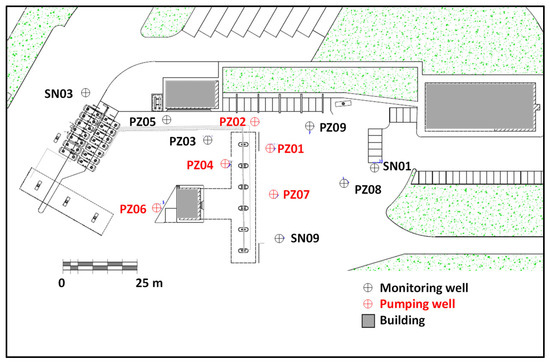 SN03
PZ05
PZ02
PZ09
PZ03
PZ01
PZ04
SN01
PZ08
PZ07
PZ06
SN09
0
25 m
Monitoring well
Pumping well
Building