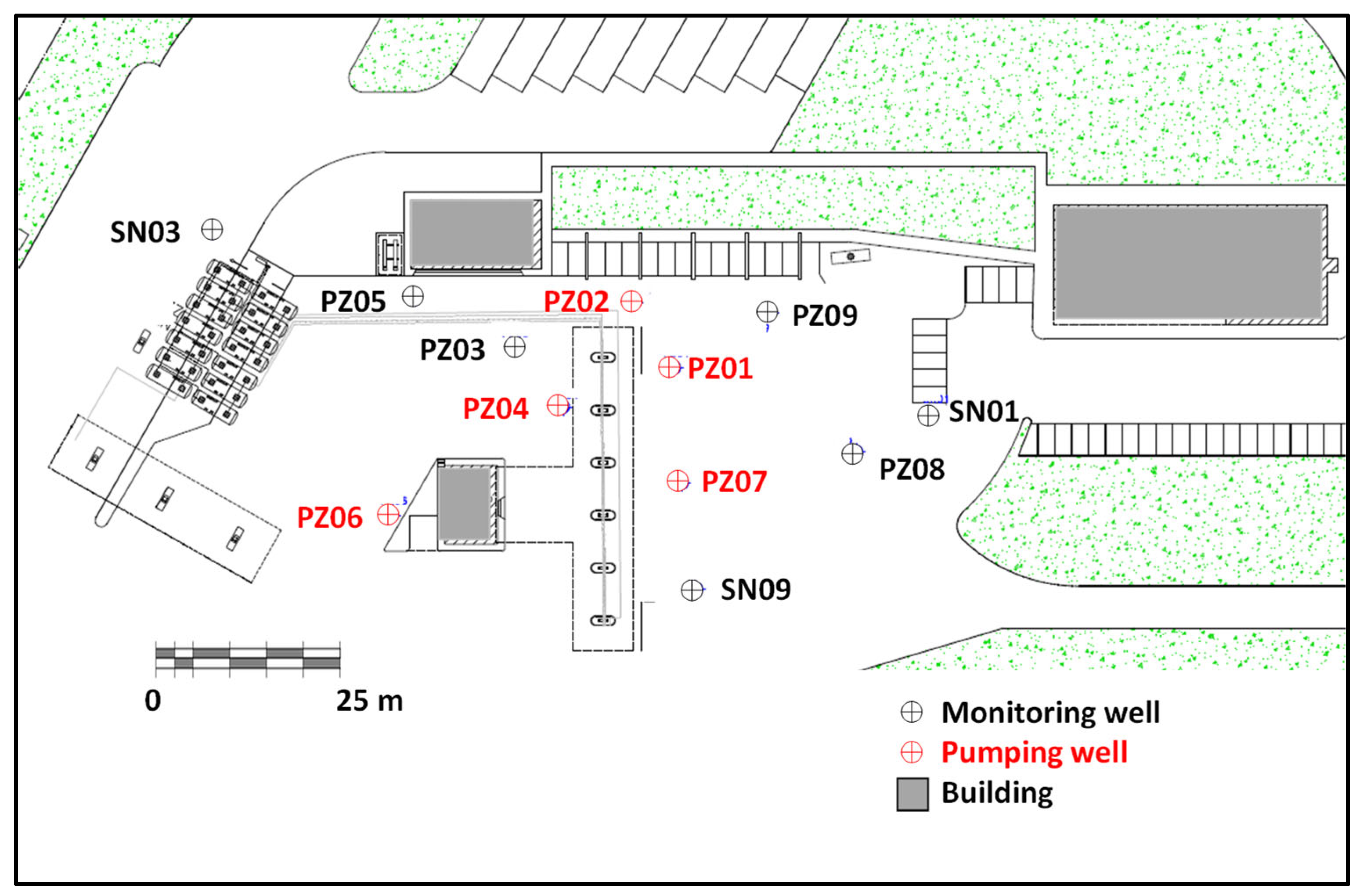 SN03

PZ05

PZ02

PZ09

PZ03

PZ01

PZ04

SN01

PZ08

PZ07

PZ06

SN09

0

25 m

Monitoring well

Pumping well

Building