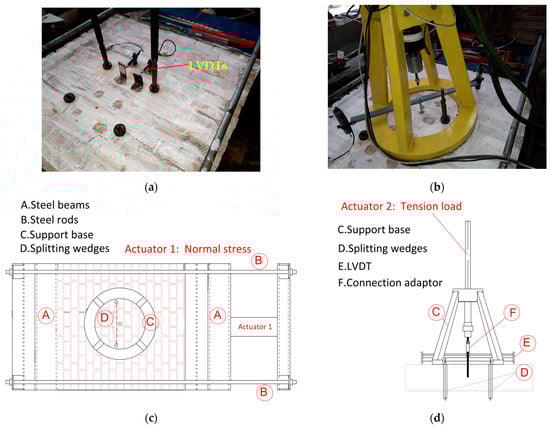 LVDTs

(a)

(b)

A.Steel beams
B.Steel rods
C.Support base
D.Splitting wedges

Actuator 1: Normal stress

B

A

D

C

A

Actuator 1

B

(c)

Actuator 2: Tension load

C.Support base
D.Splitting wedges
E.LVDT
F.Connection adaptor

C

F

E

D

(d)