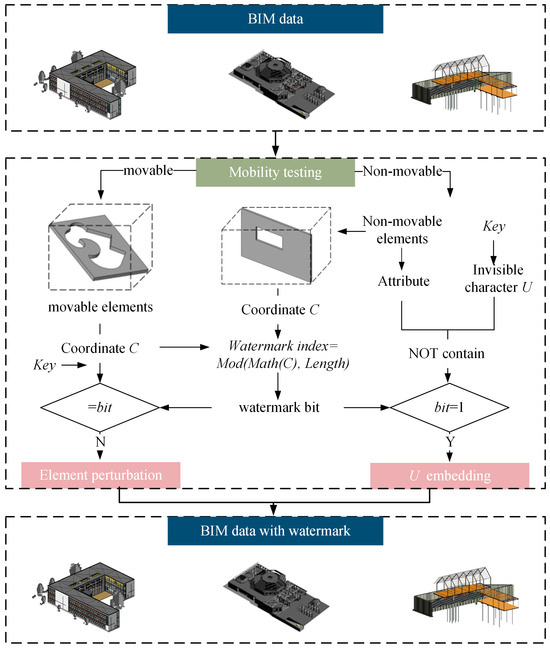 BIM data

movable

Mobility testing

Non-movable

Non-movable elements

Key

Attribute

Invisible character $U$

movable elements

Coordinate $C$

Coordinate $C$

Key

Watermark index= Mod(Math(C), Length)

NOT contain

=bit

watermark bit

bit=1

N

Y

Element perturbation

$U$ embedding

BIM data with watermark