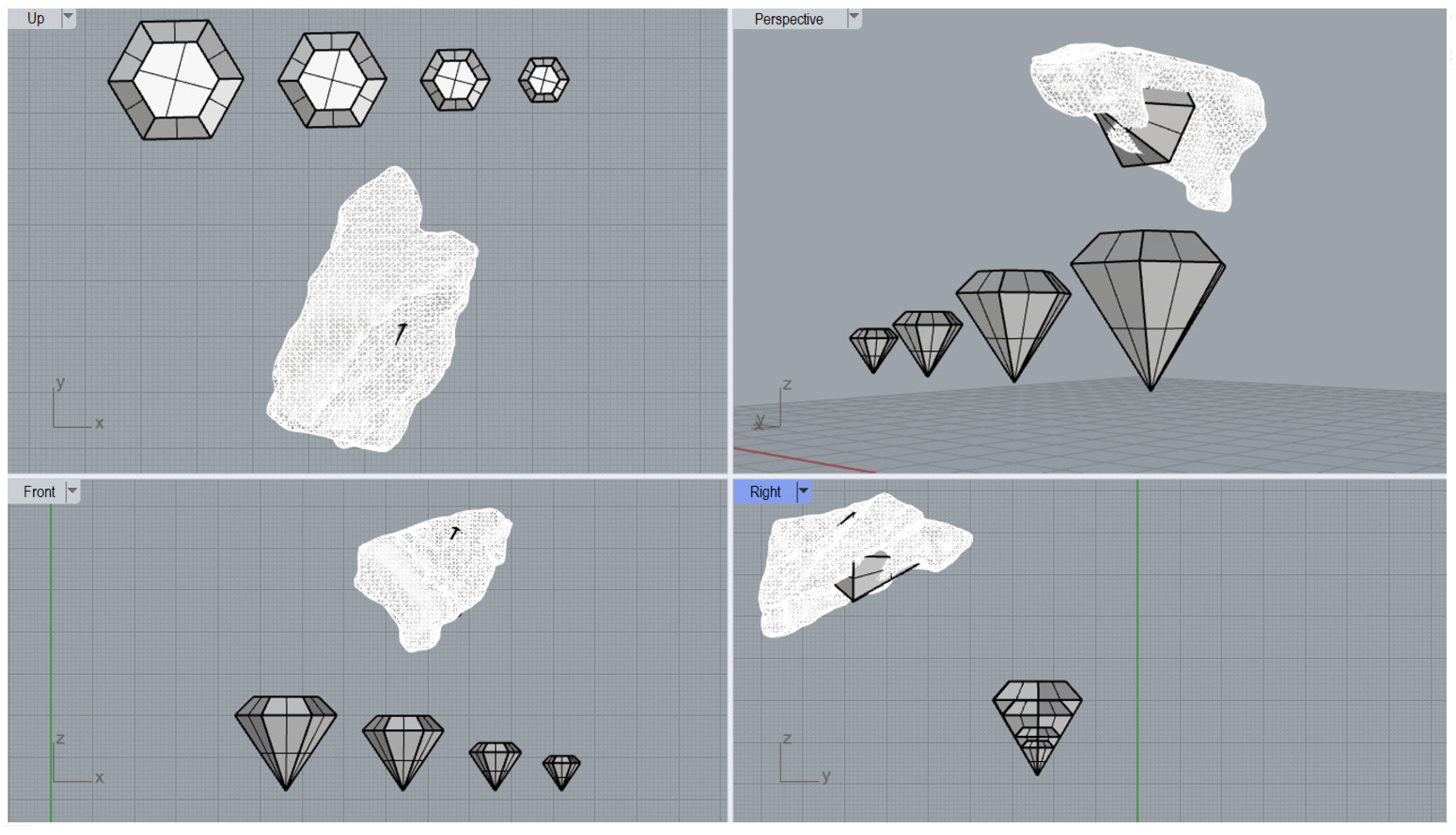 Up

y
x

Perspective

z
y
x

Front

z
x

Right

z
y