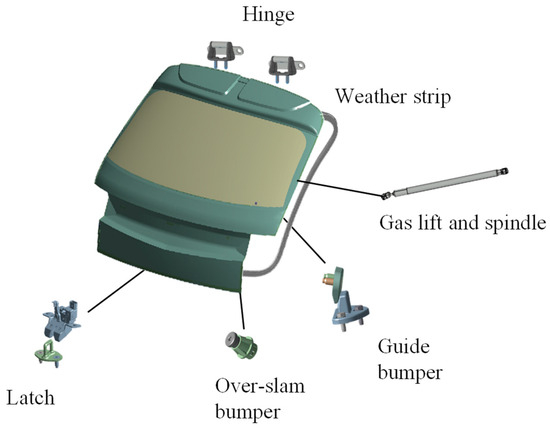 Hinge

Weather strip

Gas lift and spindle

Guide bumper

Over-slam bumper

Latch