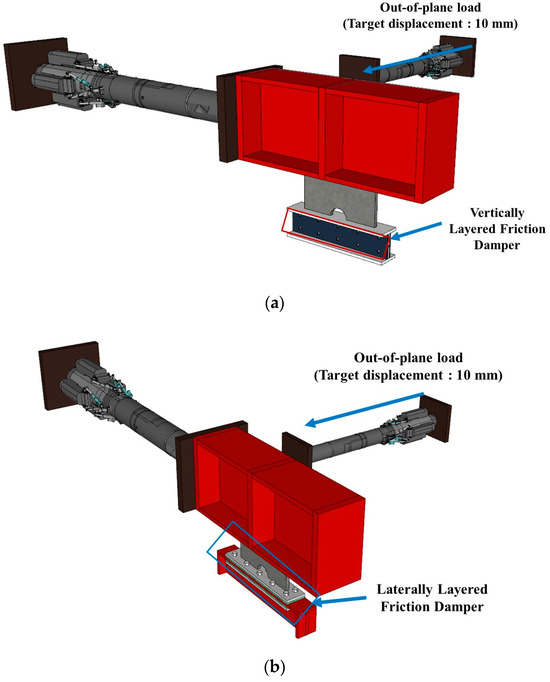 Out-of-plane load
(Target displacement : 10 mm)

Vertically Layered Friction Damper

(a)

Out-of-plane load
(Target displacement : 10 mm)

Laterally Layered Friction Damper

(b)