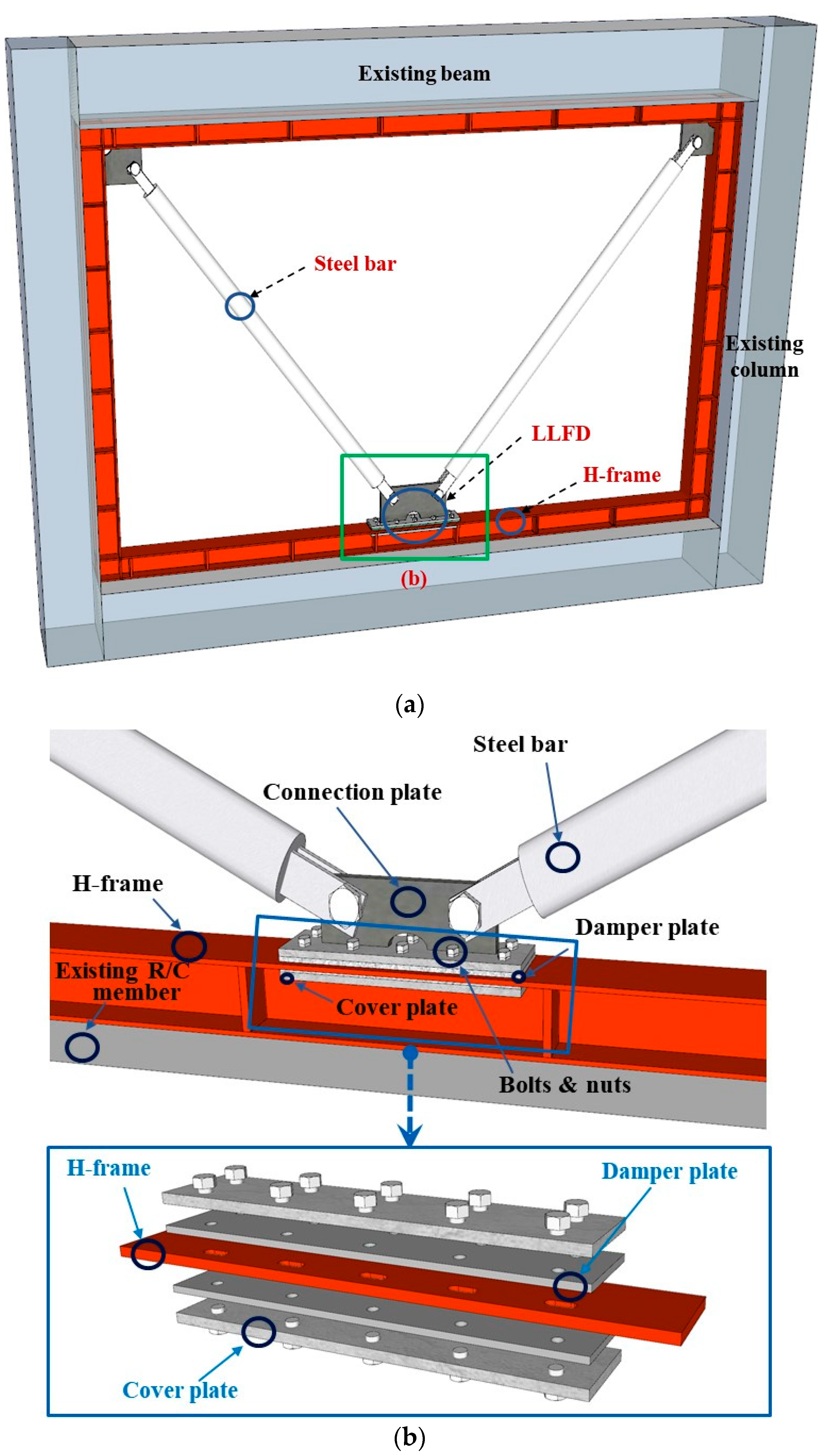 Existing beam

Steel bar

Existing column

LLFD

H-frame

(b)

(a)

Steel bar

Connection plate

H-frame

Damper plate

Existing R/C member

Cover plate

Bolts & nuts

H-frame

Damper plate

Cover plate

(b)