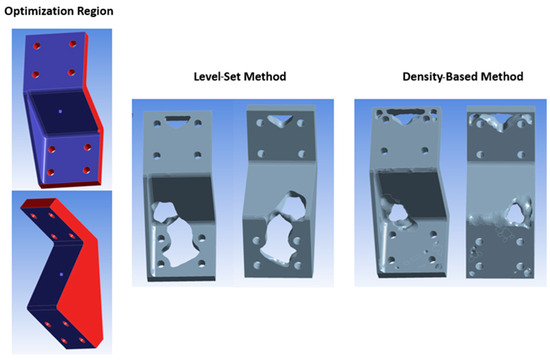 Optimization Region

Level-Set Method

Density-Based Method