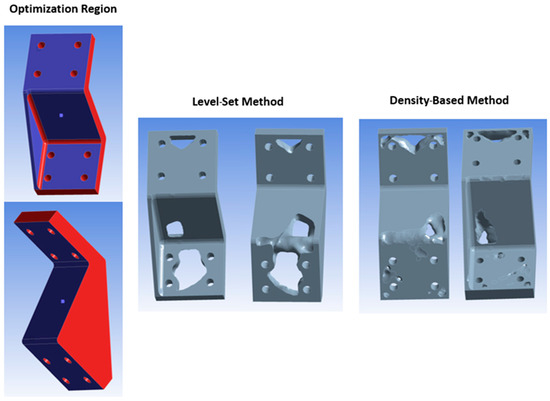 Optimization Region

Level-Set Method

Density-Based Method