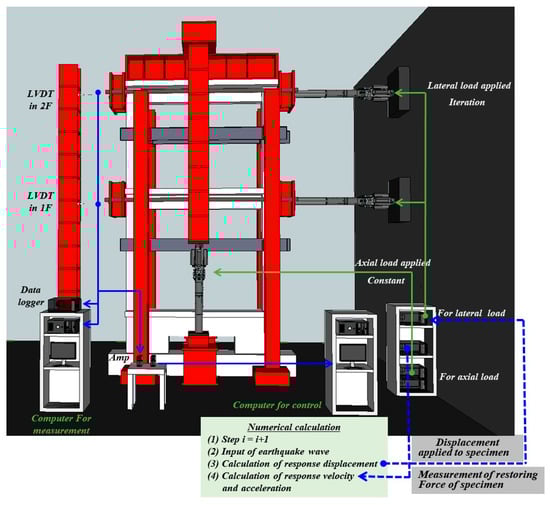 LVDT in 2F

LVDT in 1F

Lateral load applied
Iteration

Axial load applied
Constant

Data logger

For lateral load

For axial load

Amp

Computer for control

Computer For measurement

Numerical calculation
(1) Step i = i+1
(2) Input of earthquake wave
(3) Calculation of response displacement
(4) Calculation of response velocity and acceleration

Displacement applied to specimen

Measurement of restoring Force of specimen