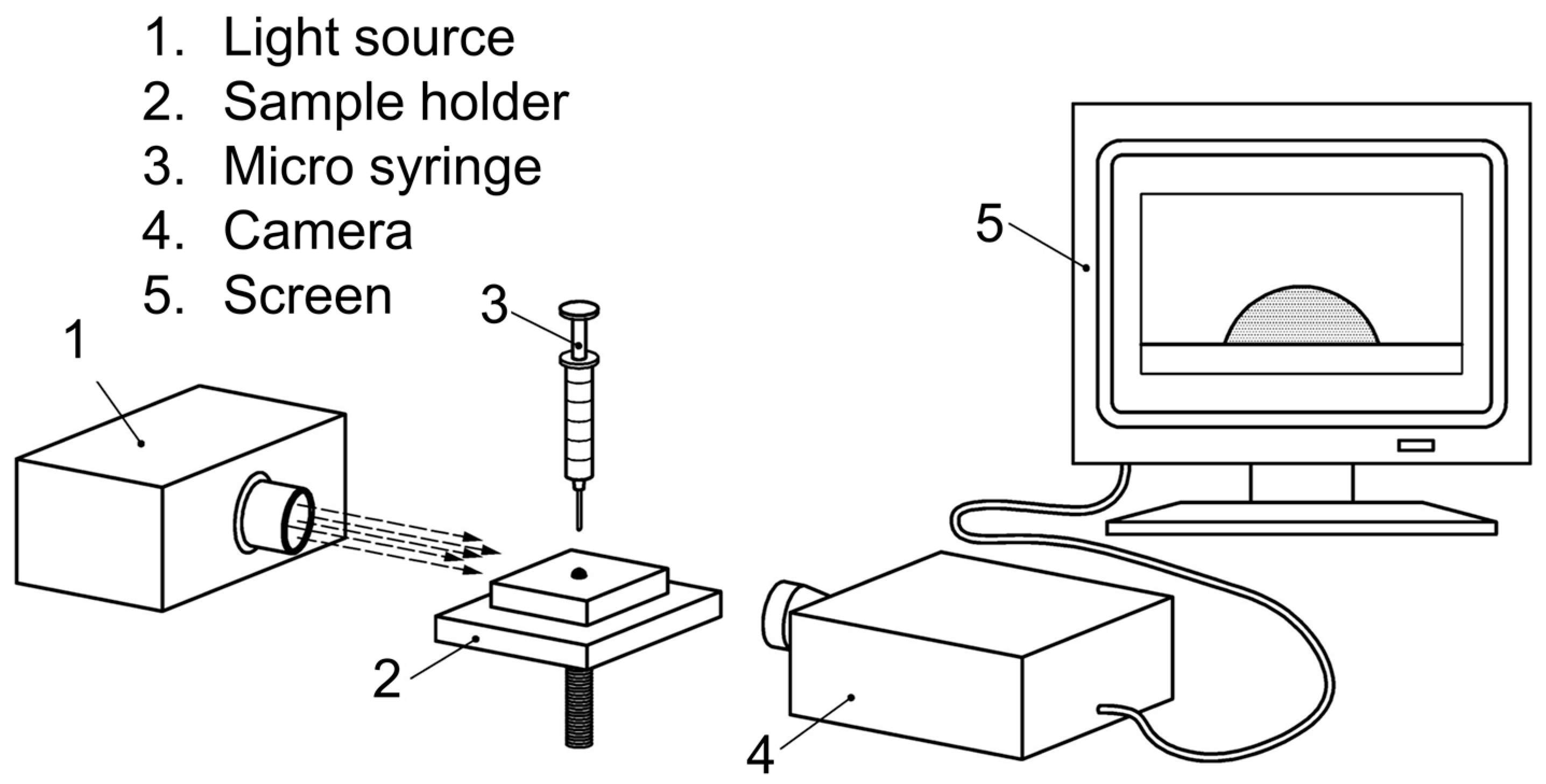 1. Light source
2. Sample holder
3. Micro syringe
4. Camera
5. Screen

1

3

5

2

4