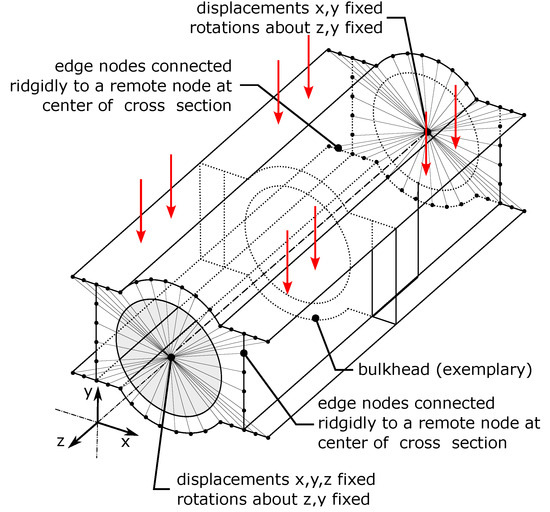 displacements x,y fixed
rotations about z,y fixed

edge nodes connected ridgidly to a remote node at center of cross section

bulkhead (exemplary)

edge nodes connected ridgidly to a remote node at center of cross section

y
z
x

displacements x,y,z fixed
rotations about z,y fixed