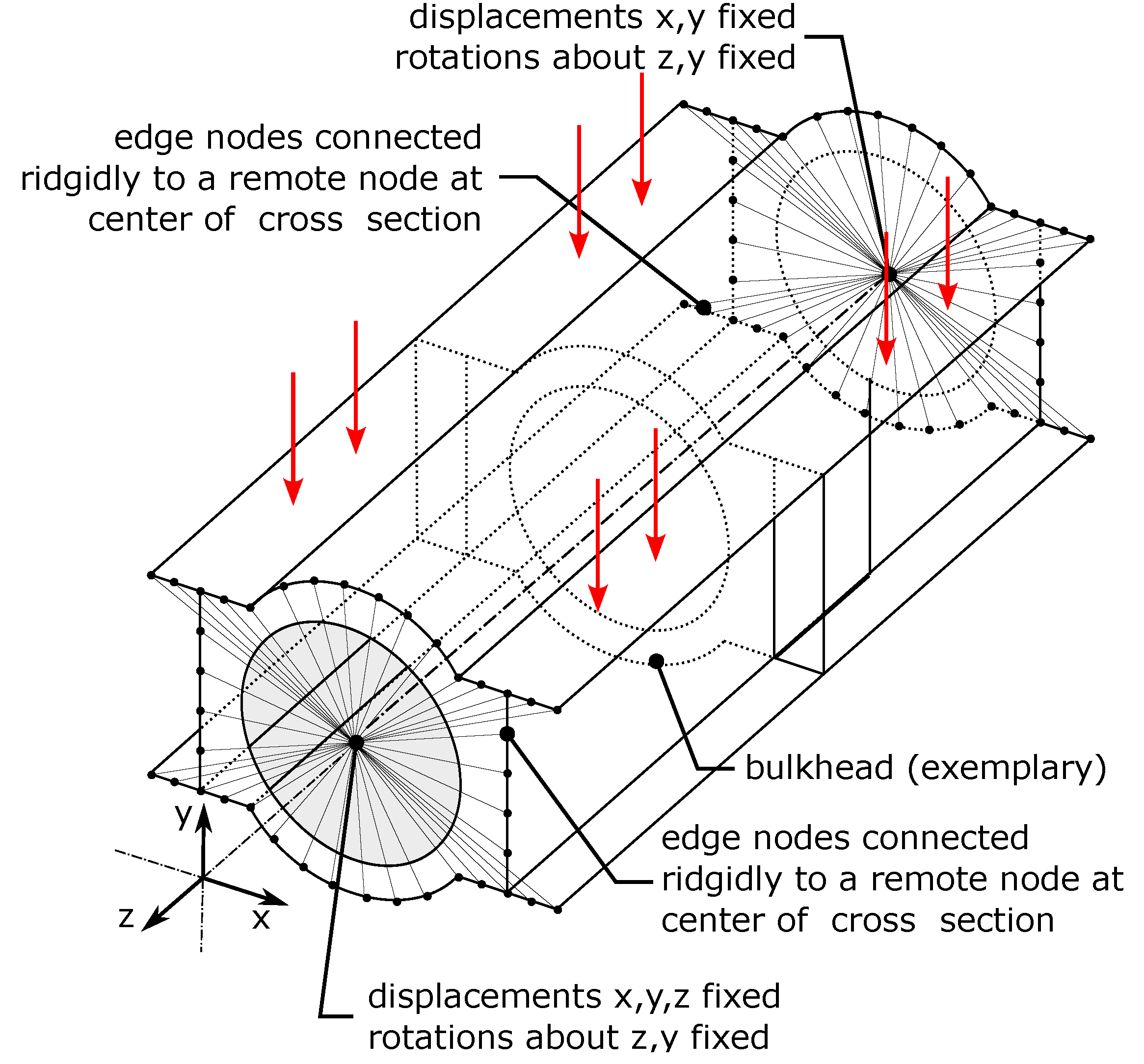 displacements x,y fixed
rotations about z,y fixed

edge nodes connected ridgidly to a remote node at center of cross section

bulkhead (exemplary)

edge nodes connected ridgidly to a remote node at center of cross section

y

z

x

displacements x,y,z fixed
rotations about z,y fixed