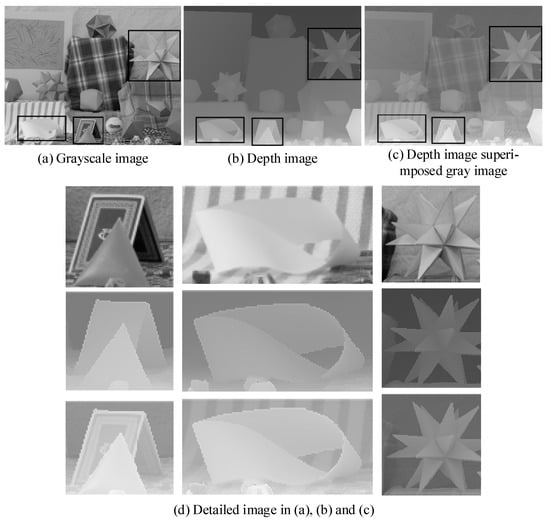 (a) Grayscale image

(b) Depth image

(c) Depth image superimposed gray image

(d) Detailed image in (a), (b) and (c)