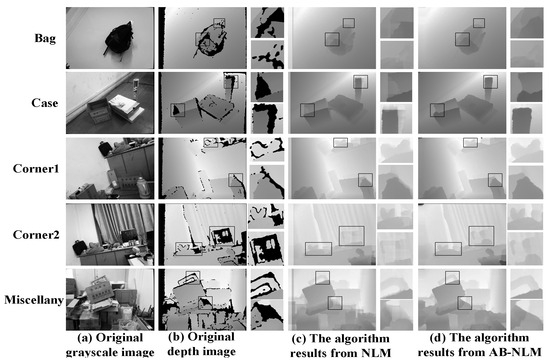 Bag

Case

Corner1

Corner2

Miscellany

(a) Original grayscale image

(b) Original depth image

(c) The algorithm results from NLM

(d) The algorithm results from AB-NLM