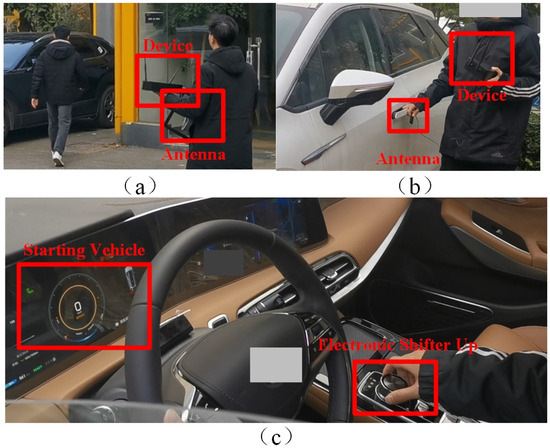 Device
Antenna
(a)
Device
Antenna
(b)
Starting Vehicle
0
Electronic Shifter Up
(c)