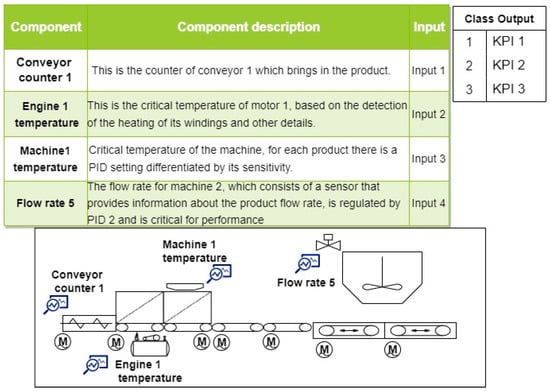 | Component | Component description | Input |
|---|---|---|
| Conveyor counter 1 | This is the counter of conveyor 1 which brings in the product. | Input 1 |
| Engine 1 temperature | This is the critical temperature of motor 1, based on the detection of the heating of its windings and other details. | Input 2 |
| Machine1 temperature | Critical temperature of the machine, for each product there is a PID setting differentiated by its sensitivity. | Input 3 |
| Flow rate 5 | The flow rate for machine 2, which consists of a sensor that provides information about the product flow rate, is regulated by PID 2 and is critical for performance | Input 4 |

| Class Output | |
|---|---|
| 1 | KPI 1 |
| 2 | KPI 2 |
| 3 | KPI 3 |

Machine 1 temperature

Conveyor counter 1

Flow rate 5

M M M M M M M

Engine 1 temperature