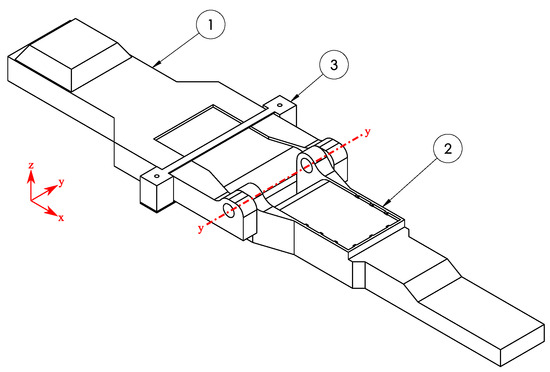 1

3

y

2

z

y

x

y