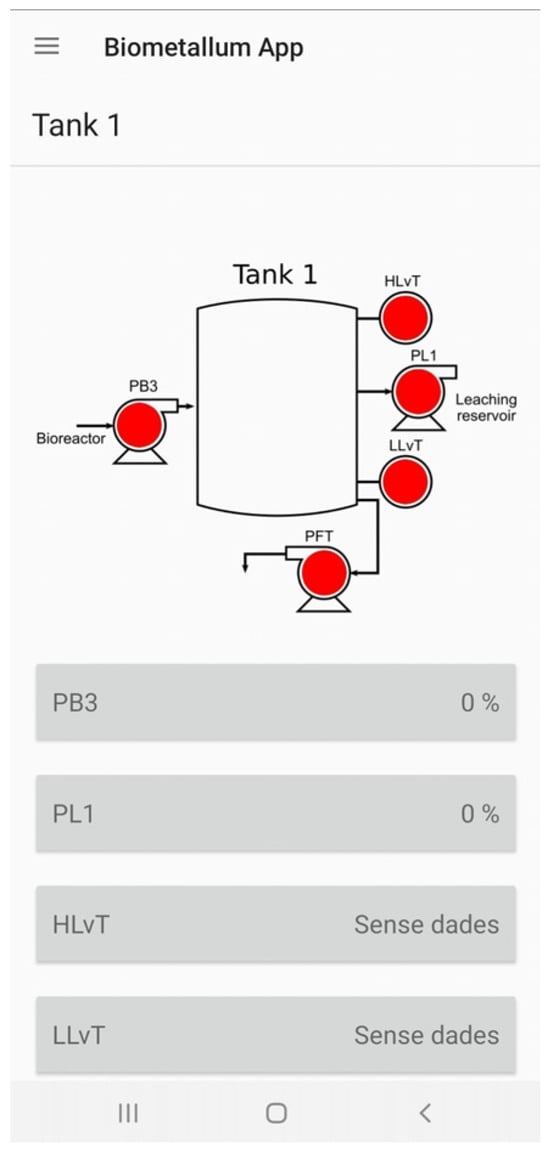 Biometallum App

Tank 1

Tank 1

HLvT

PL1

Leaching reservoir

PB3

Bioreactor

LLvT

PFT

PB3 0 %

PL1 0 %

HLvT Sense dades

LLvT Sense dades