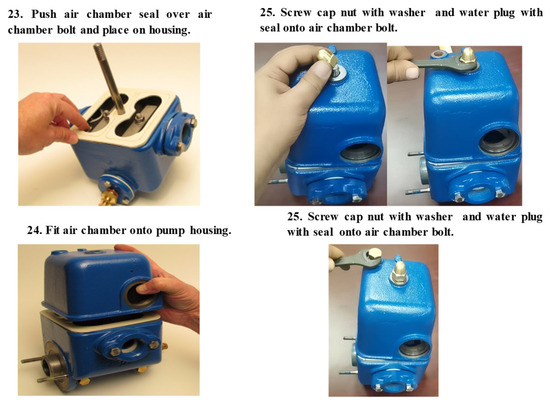 23. Push air chamber seal over air chamber bolt and place on housing.

24. Fit air chamber onto pump housing.

25. Screw cap nut with washer and water plug with seal onto air chamber bolt.

25. Screw cap nut with washer and water plug with seal onto air chamber bolt.