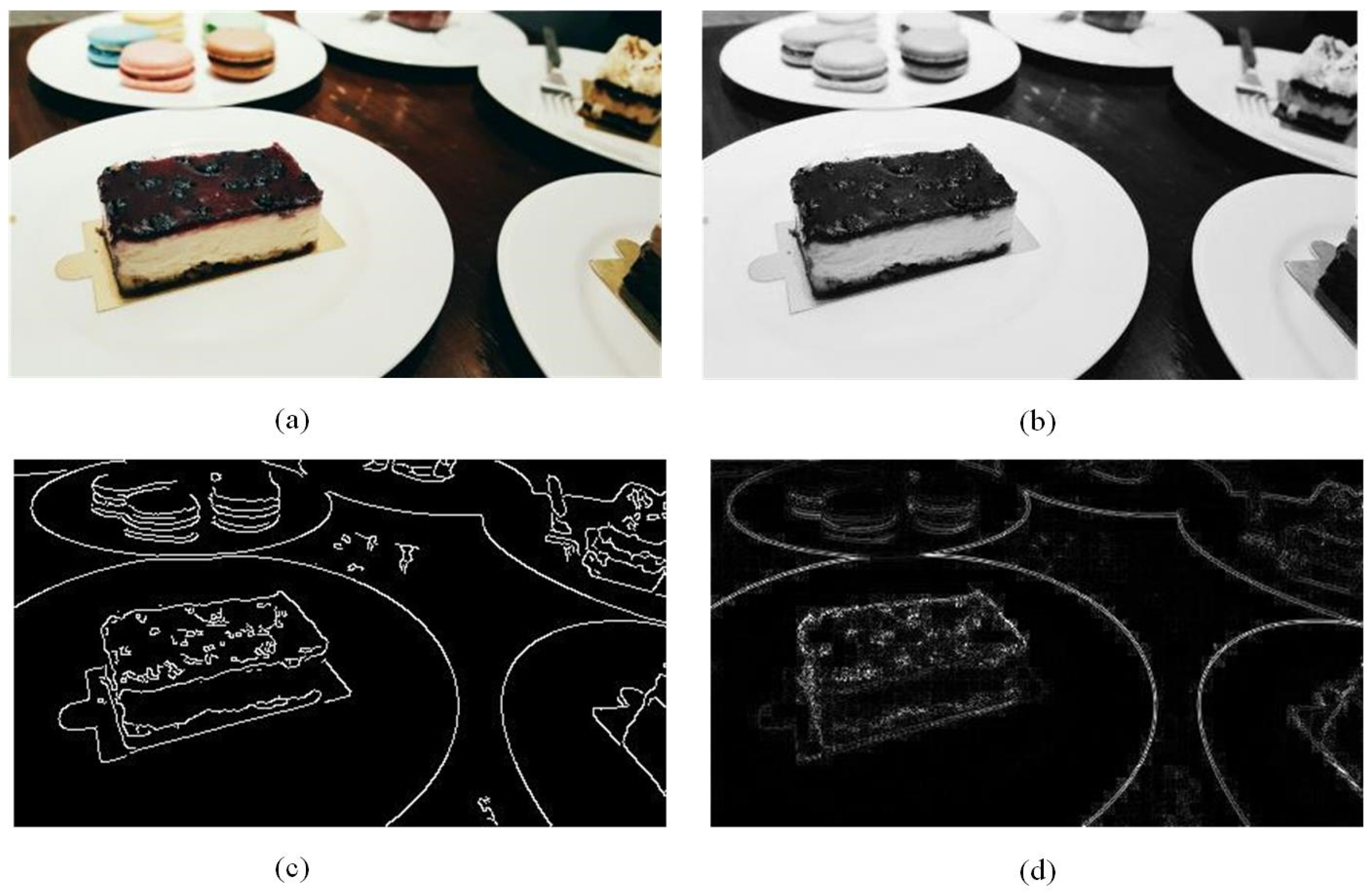 (a)

(b)

(c)

(d)