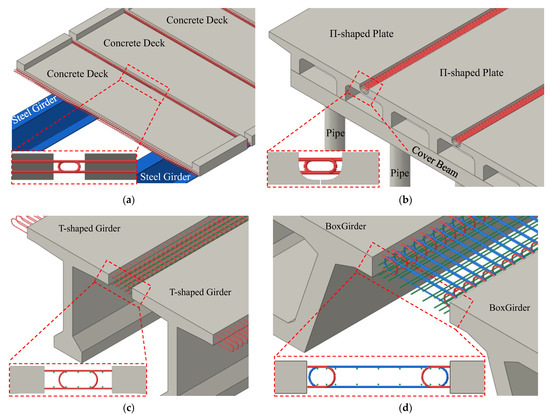 Concrete Deck
Concrete Deck
Concrete Deck
Steel Girder
Steel Girder
(a)

Π-shaped Plate
Π-shaped Plate
Pipe
Pipe
Cover Beam
(b)

T-shaped Girder
T-shaped Girder
(c)

BoxGirder
BoxGirder
(d)