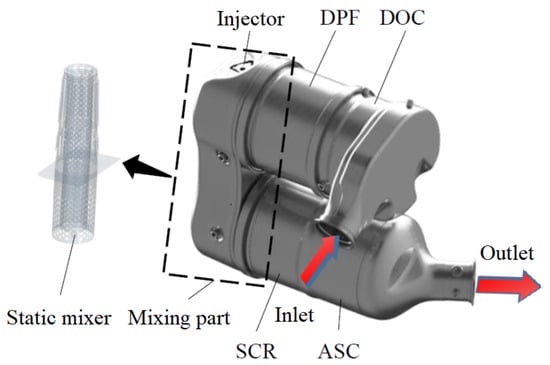 Injector
DPF
DOC
Outlet
Static mixer
Mixing part
Inlet
SCR
ASC