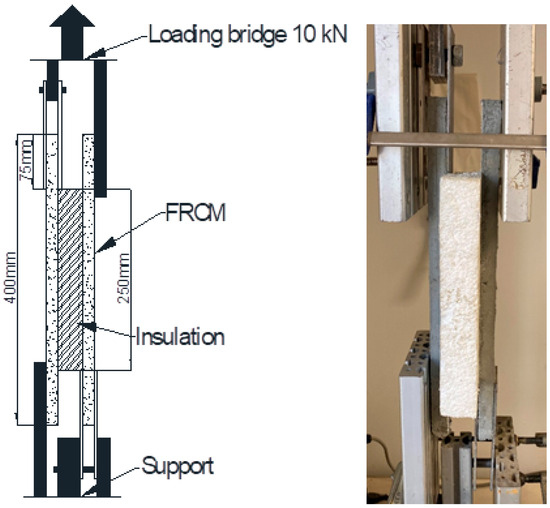 Loading bridge 10 kN

75mm

FRCM

400mm

250mm

Insulation

Support