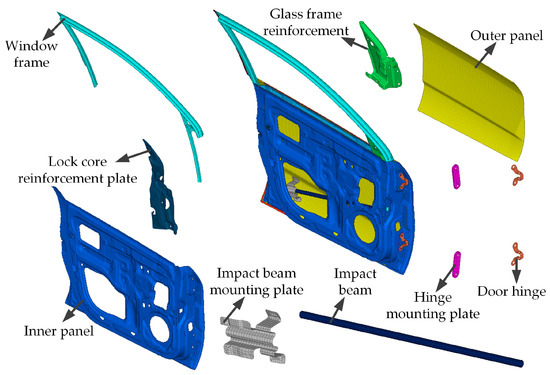 Window frame

Glass frame reinforcement

Outer panel

Lock core reinforcement plate

Inner panel

Impact beam mounting plate

Impact beam

Hinge mounting plate

Door hinge