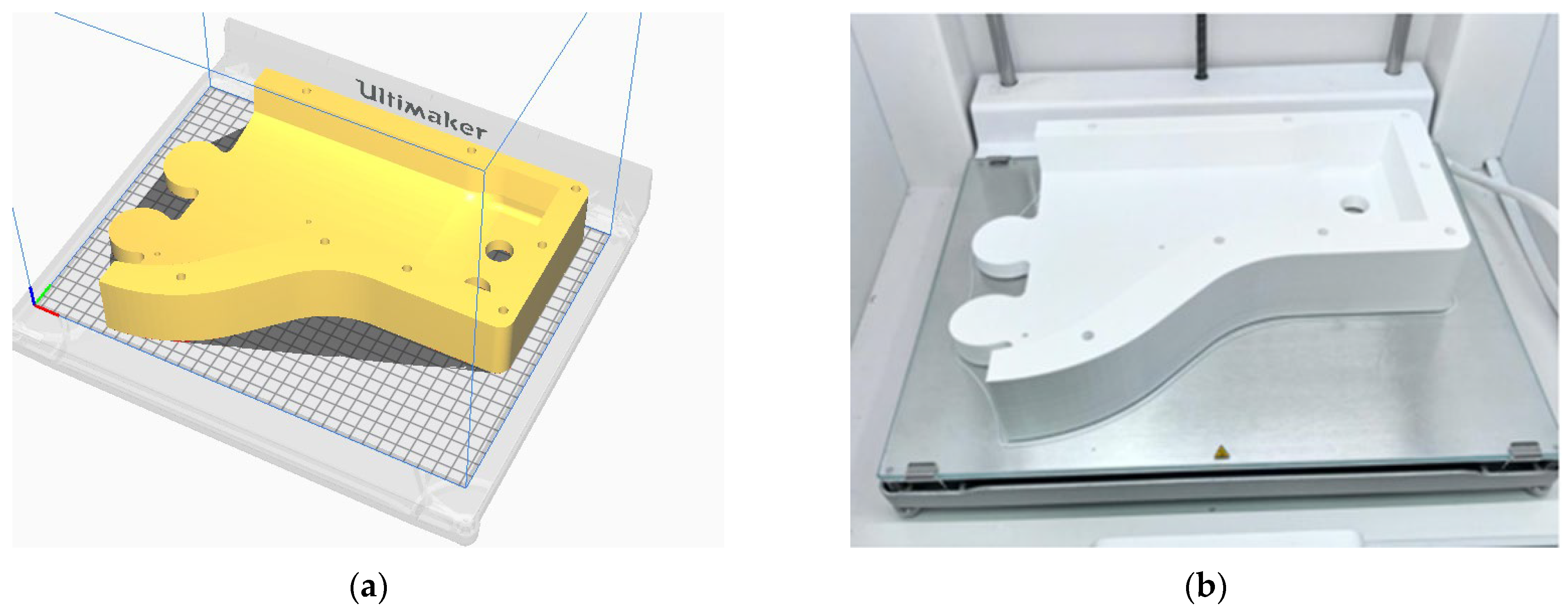 Ultimaker

(a)

(b)