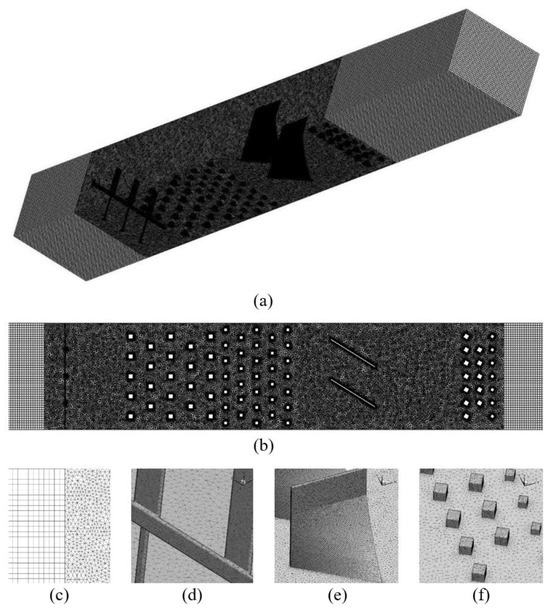 (a)

(b)

(c)

(d)

(e)

(f)