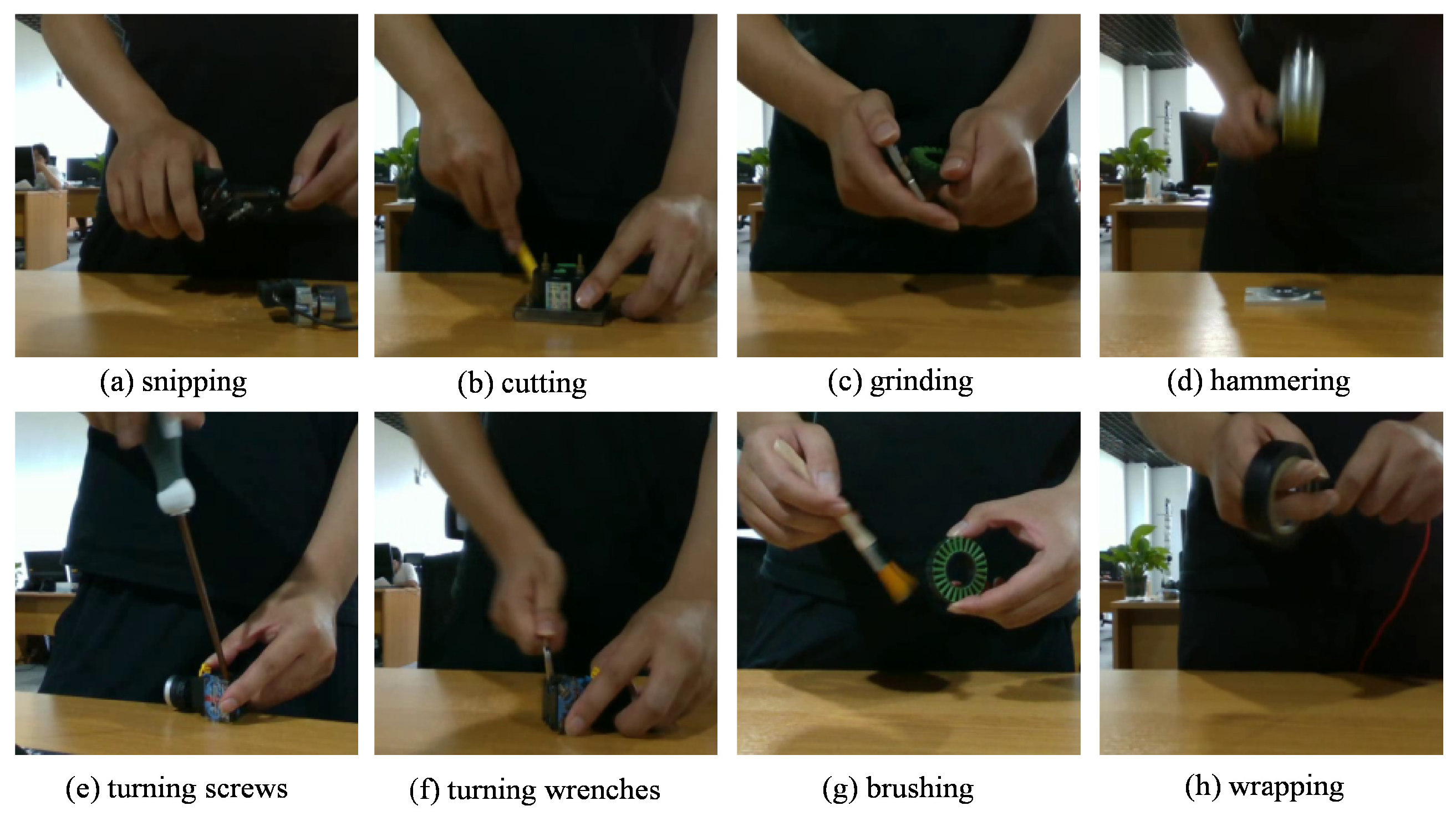 (a) snipping

(b) cutting

(c) grinding

(d) hammering

(e) turning screws

(f) turning wrenches

(g) brushing

(h) wrapping