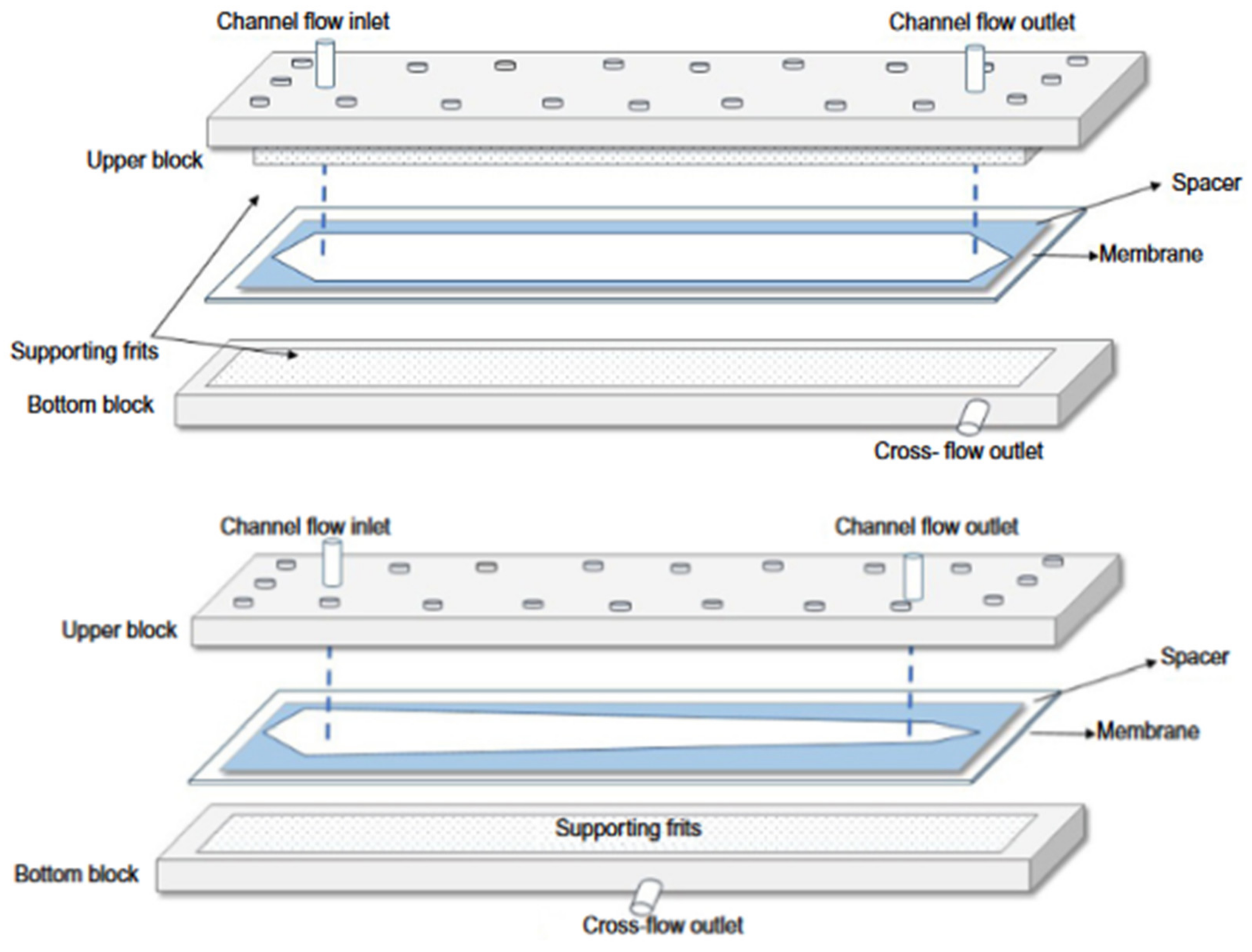 Channel flow inlet

Channel flow outlet

Upper block

Spacer

Membrane

Supporting frits

Bottom block

Cross- flow outlet

Channel flow inlet

Channel flow outlet

Upper block

Spacer

Membrane

Supporting frits

Bottom block

Cross-flow outlet