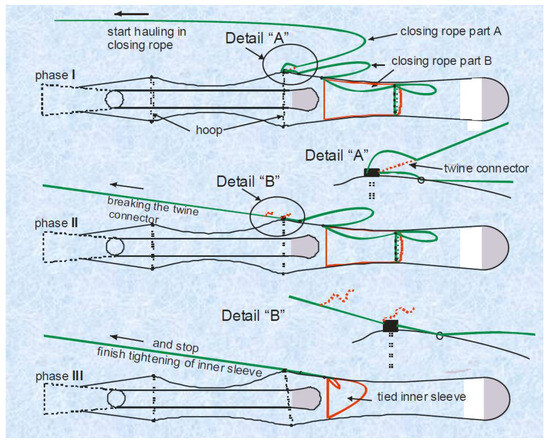 start hauling in closing rope

Detail “A”

closing rope part A

closing rope part B

phase I

hoop

Detail “A”

twine connector

Detail “B”

breaking the twine connector

phase II

Detail “B”

and stop

finish tightening of inner sleeve

phase III

tied inner sleeve