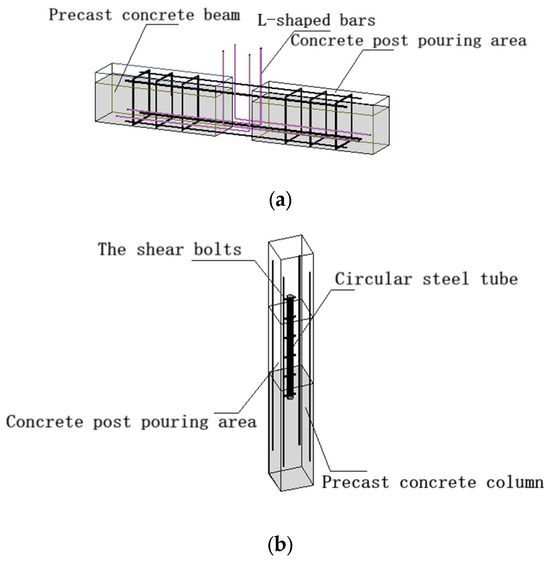 Precast concrete beam
L-shaped bars
Concrete post pouring area

(a)

The shear bolts
Circular steel tube
Concrete post pouring area
Precast concrete column

(b)