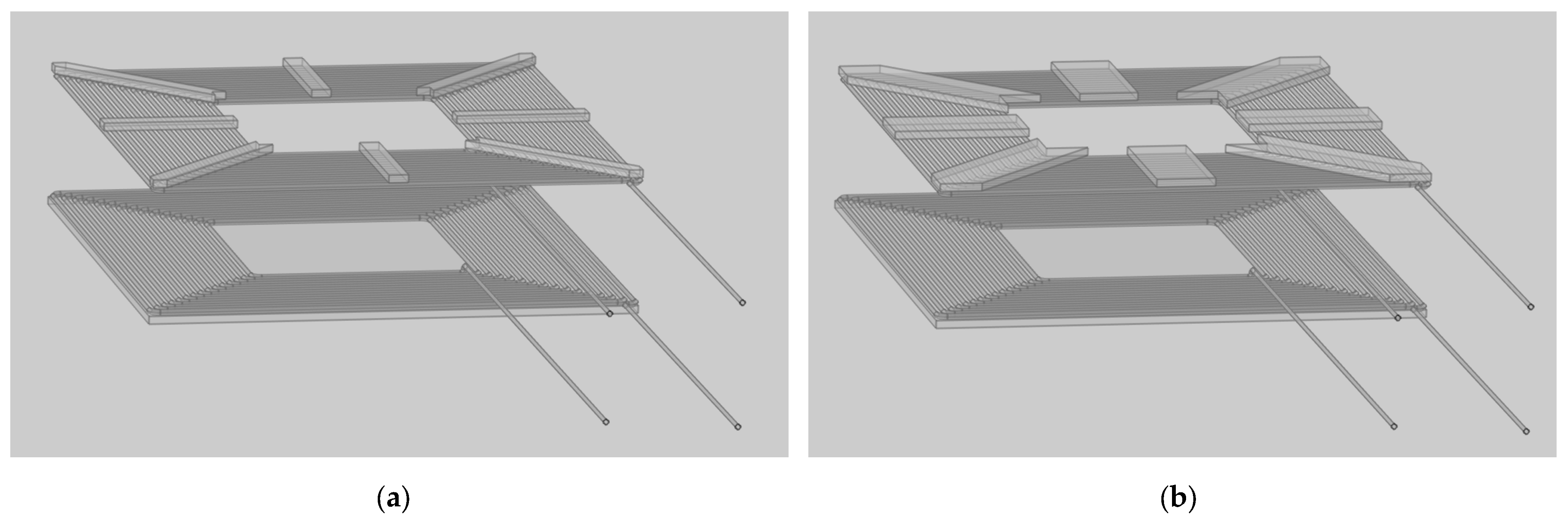 (a)

(b)